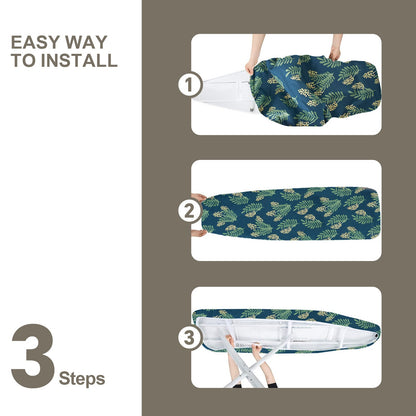 EASY WAY TO INSTALL

3 Steps

1

2

3